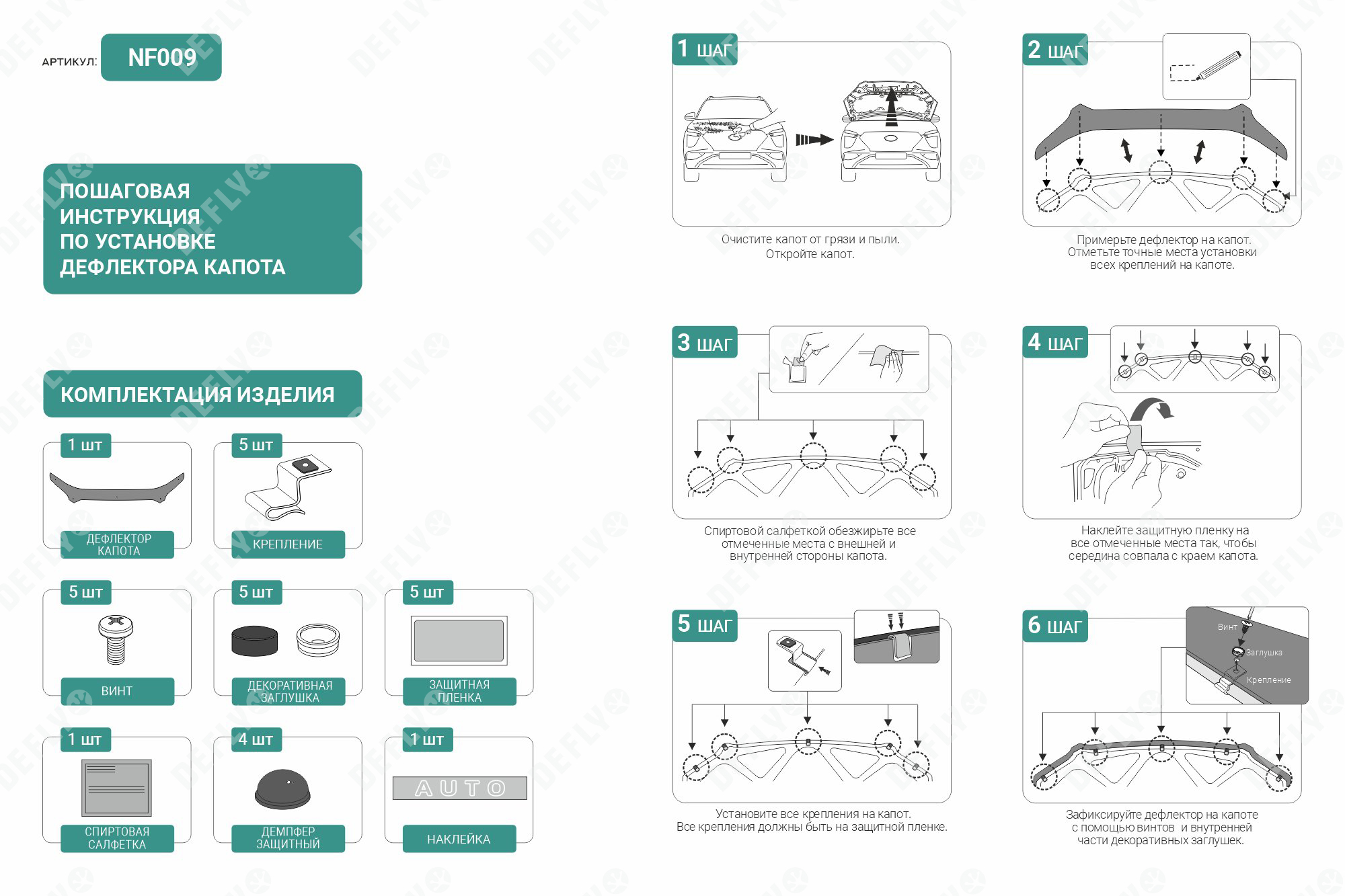 АРТИКУЛ: NF009

ПОШАГОВАЯ ИНСТРУКЦИЯ ПО УСТАНОВКЕ ДЕФЛЕКТОРА КАПОТА

КОМПЛЕКТАЦИЯ ИЗДЕЛИЯ

1 шт
ДЕФЛЕКТОР КАПОТА

5 шт
КРЕПЛЕНИЕ

5 шт
ВИНТ

5 шт
ДЕКОРАТИВНАЯ ЗАГЛУШКА

5 шт
ЗАЩИТНАЯ ПЛЕНКА

1 шт
СПИРТОВАЯ САЛФЕТКА

4 шт
ДЕМПФЕР ЗАЩИТНЫЙ

1 шт
AUTO
НАКЛЕЙКА

1 ШАГ
Очистите капот от грязи и пыли. Откройте капот.

2 ШАГ
Примерьте дефлектор на капот. Отметьте точные места установки всех креплений на капоте.

3 ШАГ
Спиртовой салфеткой обезжирьте все отмеченные места с внешней и внутренней стороны капота.

4 ШАГ
Наклейте защитную пленку на все отмеченные места так, чтобы середина совпала с краем капота.

5 ШАГ
Установите все крепления на капот. Все крепления должны быть на защитной пленке.

6 ШАГ
Винт
Заглушка
Крепление
Зафиксируйте дефлектор на капоте с помощью винтов и внутренней части декоративных заглушек.

DEFLY