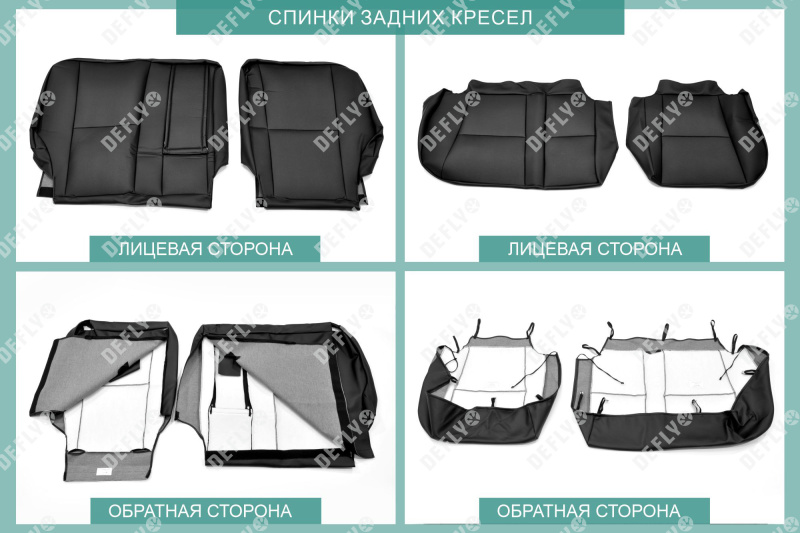 СПИНКИ ЗАДНИХ КРЕСЕЛ

DEFLY

ЛИЦЕВАЯ СТОРОНА

ЛИЦЕВАЯ СТОРОНА

ОБРАТНАЯ СТОРОНА

ОБРАТНАЯ СТОРОНА