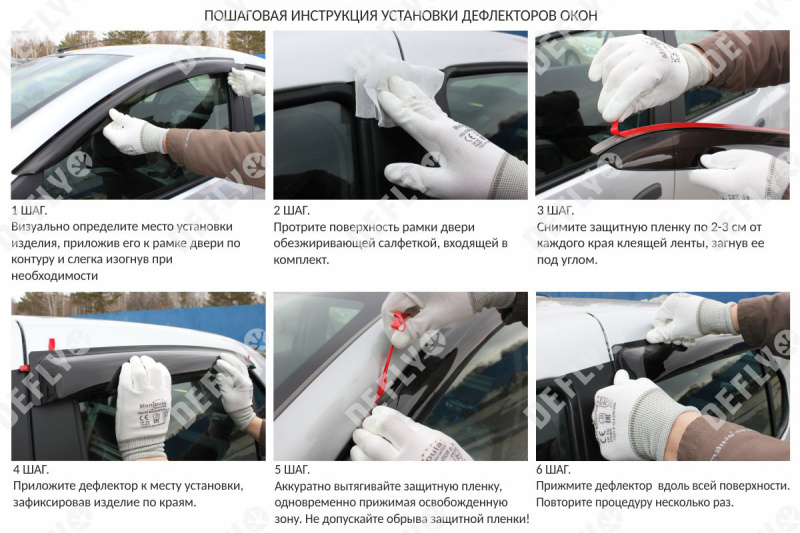 ПОШАГОВАЯ ИНСТРУКЦИЯ УСТАНОВКИ ДЕФЛЕКТОРОВ ОКОН

DEFLY

1 ШАГ.
Визуально определите место установки изделия, приложив его к рамке двери по контуру и слегка изогнув при необходимости

2 ШАГ.
Протрите поверхность рамки двери обезжиривающей салфеткой, входящей в комплект.

3 ШАГ.
Снимите защитную пленку по 2-3 см от каждого края клеящей ленты, загнув ее под углом.

4 ШАГ.
Приложите дефлектор к месту установки, зафиксировав изделие по краям.

5 ШАГ.
Аккуратно вытягивайте защитную пленку, одновременно прижимая освобожденную зону. Не допускайте обрыва защитной пленки!

6 ШАГ.
Прижмите дефлектор вдоль всей поверхности. Повторите процедуру несколько раз.