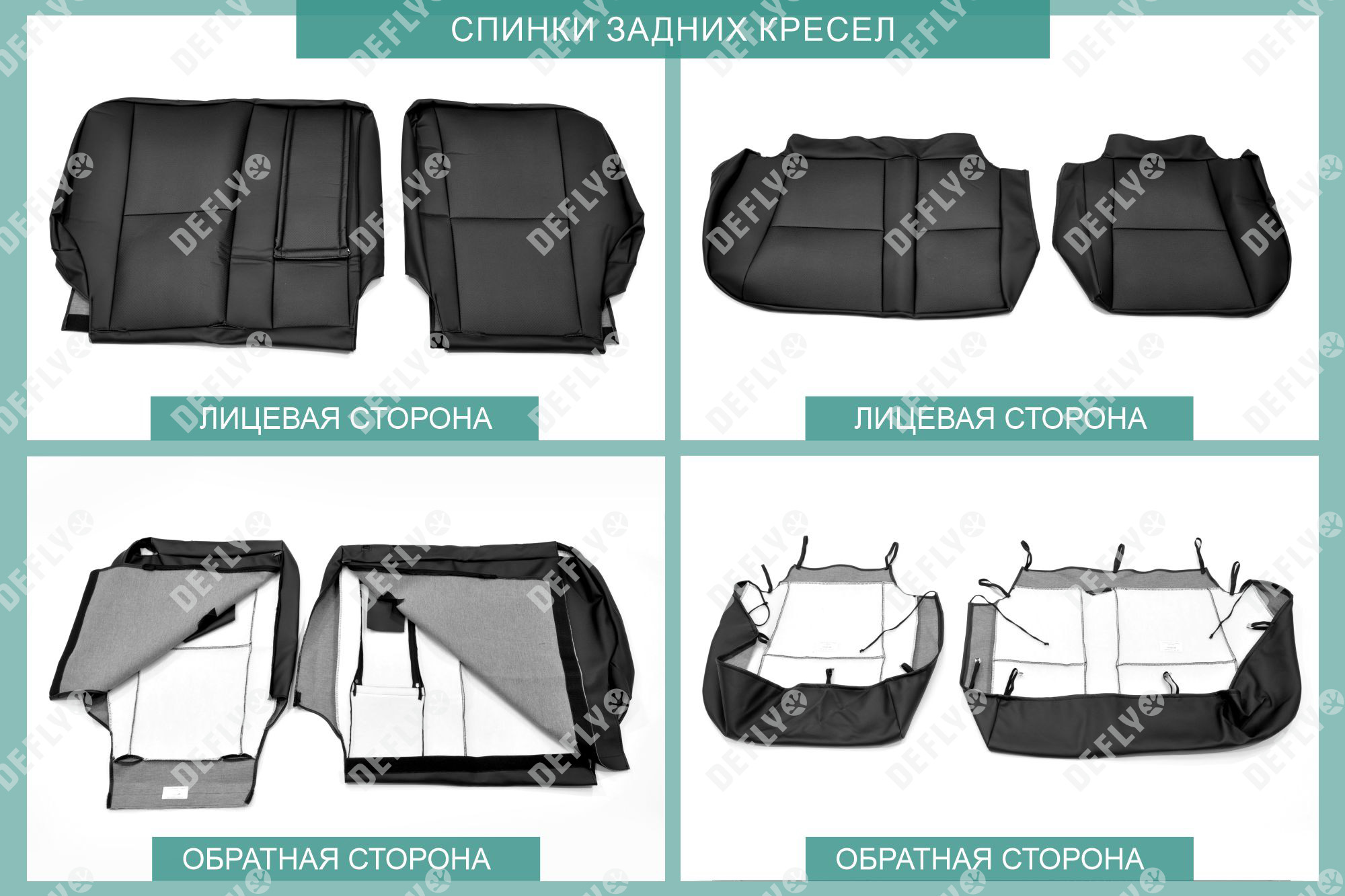 СПИНКИ ЗАДНИХ КРЕСЕЛ

ЛИЦЕВАЯ СТОРОНА

ЛИЦЕВАЯ СТОРОНА

ОБРАТНАЯ СТОРОНА

ОБРАТНАЯ СТОРОНА

DEFLY