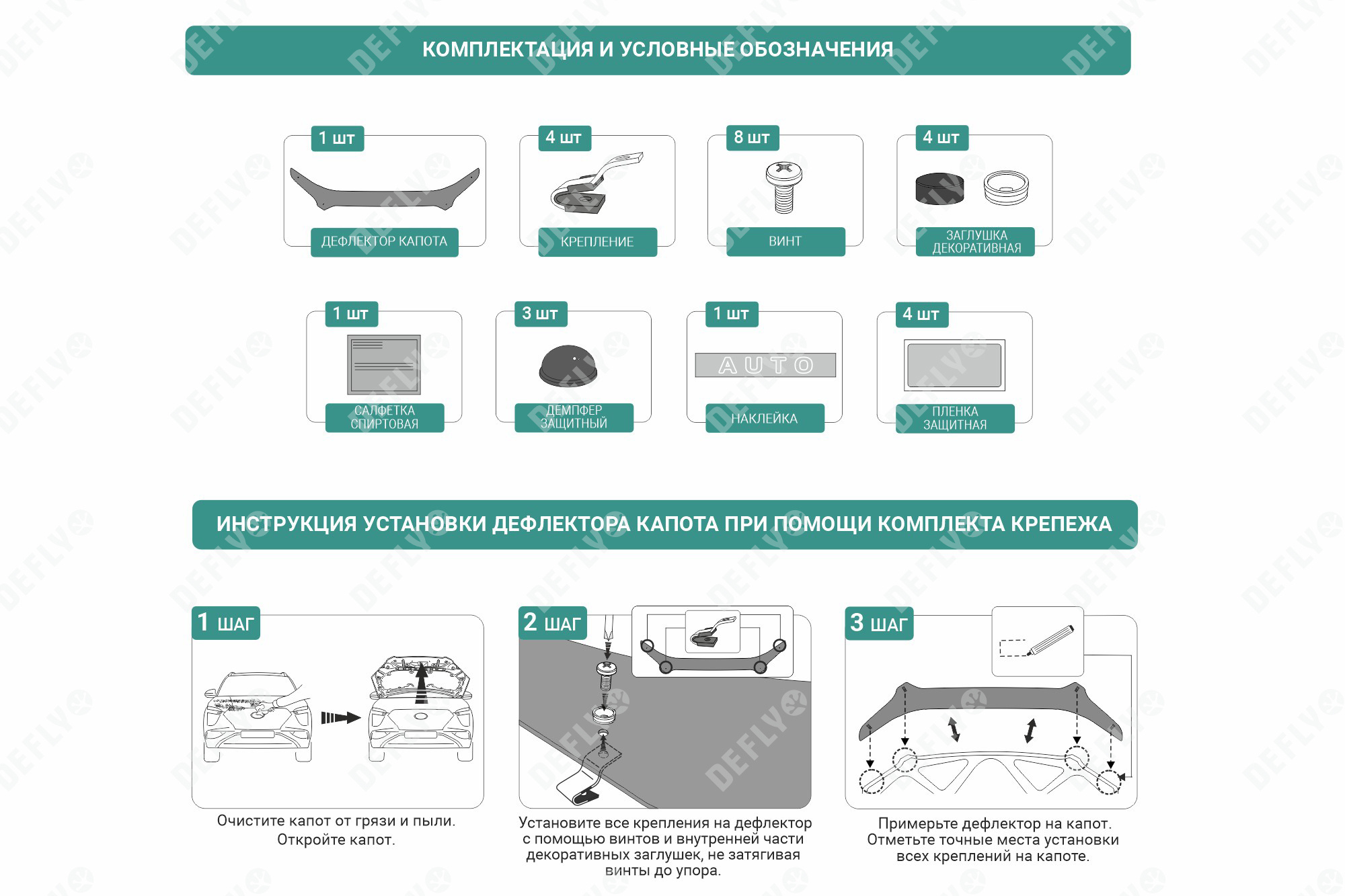 КОМПЛЕКТАЦИЯ И УСЛОВНЫЕ ОБОЗНАЧЕНИЯ

1 шт
ДЕФЛЕКТОР КАПОТА

4 шт
КРЕПЛЕНИЕ

8 шт
ВИНТ

4 шт
ЗАГЛУШКА ДЕКОРАТИВНАЯ

1 шт
САЛФЕТКА СПИРТОВАЯ

3 шт
ДЕМПФЕР ЗАЩИТНЫЙ

1 шт
AUTO
НАКЛЕЙКА

4 шт
ПЛЕНКА ЗАЩИТНАЯ

ИНСТРУКЦИЯ УСТАНОВКИ ДЕФЛЕКТОРА КАПОТА ПРИ ПОМОЩИ КОМПЛЕКТА КРЕПЕЖА

1 ШАГ
Очистите капот от грязи и пыли. Откройте капот.

2 ШАГ
Установите все крепления на дефлектор с помощью винтов и внутренней части декоративных заглушек, не затягивая винты до упора.

3 ШАГ
Примерьте дефлектор на капот. Отметьте точные места установки всех креплений на капоте.

DEFLY