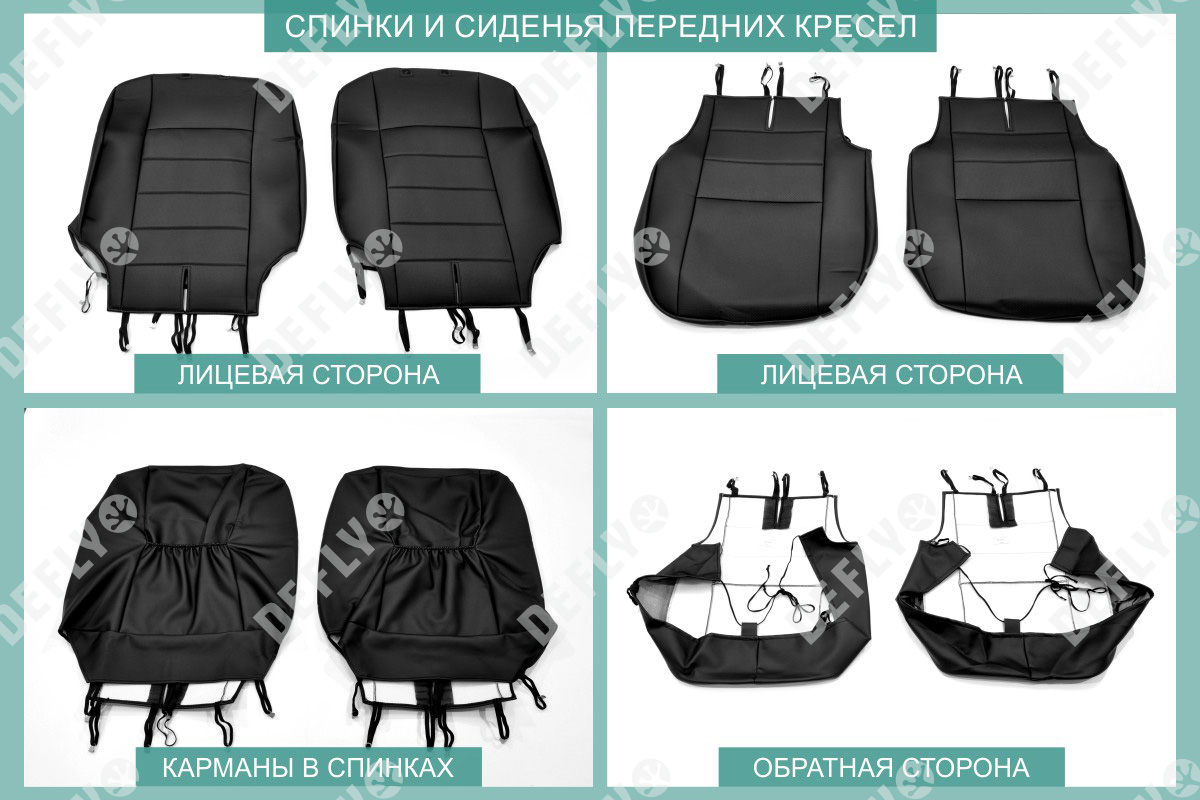 СПИНКИ И СИДЕНЬЯ ПЕРЕДНИХ КРЕСЕЛ

ЛИЦЕВАЯ СТОРОНА

ЛИЦЕВАЯ СТОРОНА

КАРМАНЫ В СПИНКАХ

ОБРАТНАЯ СТОРОНА

DEFLY